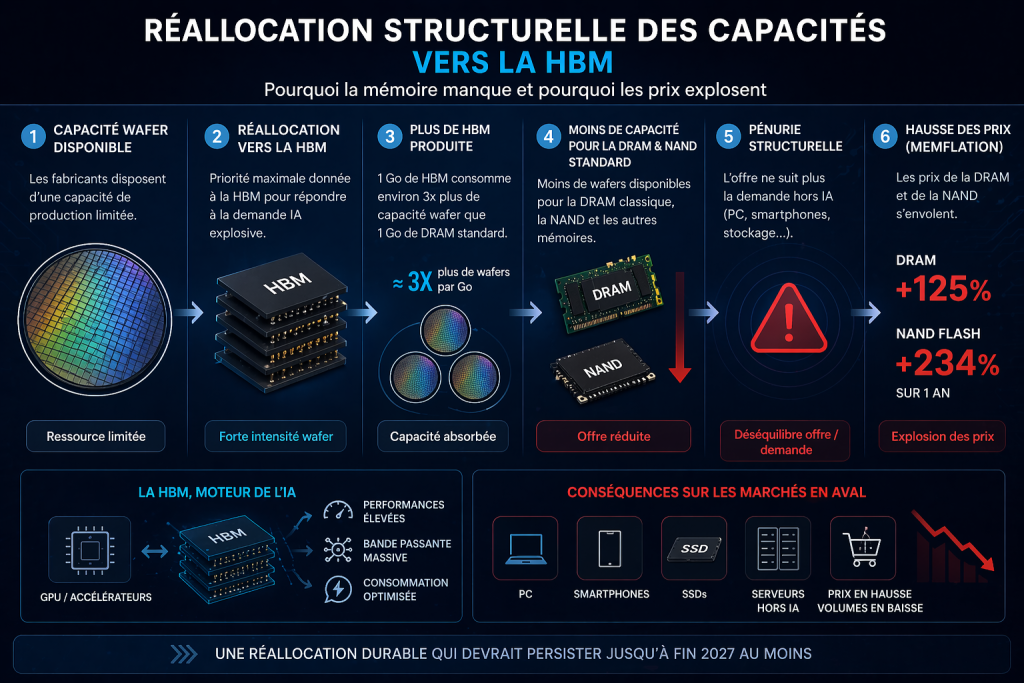 RÉALLOCATION STRUCTURELLE DES CAPACITÉS
VERS LA HBM

Pourquoi la mémoire manque et pourquoi les prix explosent

1 CAPACITÉ WAFER DISPONIBLE

Les fabricants disposent d'une capacité de production limitée.

Ressource limitée

2 RÉALLOCATION VERS LA HBM

Priorité maximale donnée à la HBM pour répondre à la demande IA explosive.

HBM

Forte intensité wafer

3 PLUS DE HBM PRODUITE

1 Go de HBM consomme environ 3x plus de capacité wafer que 1 Go de DRAM standard.

≈ 3X plus de wafers par Go

Capacité absorbée

4 MOINS DE CAPACITÉ POUR LA DRAM & NAND STANDARD

Moins de wafers disponibles pour la DRAM classique, la NAND et les autres mémoires.

DRAM

NAND

Offre réduite

5 PÉNURIE STRUCTURELLE

L'offre ne suit plus la demande hors IA (PC, smartphones, stockage...).

Déséquilibre offre / demande

6 HAUSSE DES PRIX (MEMFLATION)

Les prix de la DRAM et de la NAND s'envolent.

DRAM
+125%

NAND FLASH
+234%
SUR 1 AN

Explosion des prix

LA HBM, MOTEUR DE L'IA

GPU / ACCÉLÉRATEURS

HBM

PERFORMANCES ÉLEVÉES

BANDE PASSANTE MASSIVE

CONSOMMATION OPTIMISÉE

CONSÉQUENCES SUR LES MARCHÉS EN AVAL

PC

SMARTPHONES

SSD
SSDs

SERVEURS HORS IA

PRIX EN HAUSSE VOLUMES EN BAISSE

UNE RÉALLOCATION DURABLE QUI DEVRAIT PERSISTER JUSQU'À FIN 2027 AU MOINS